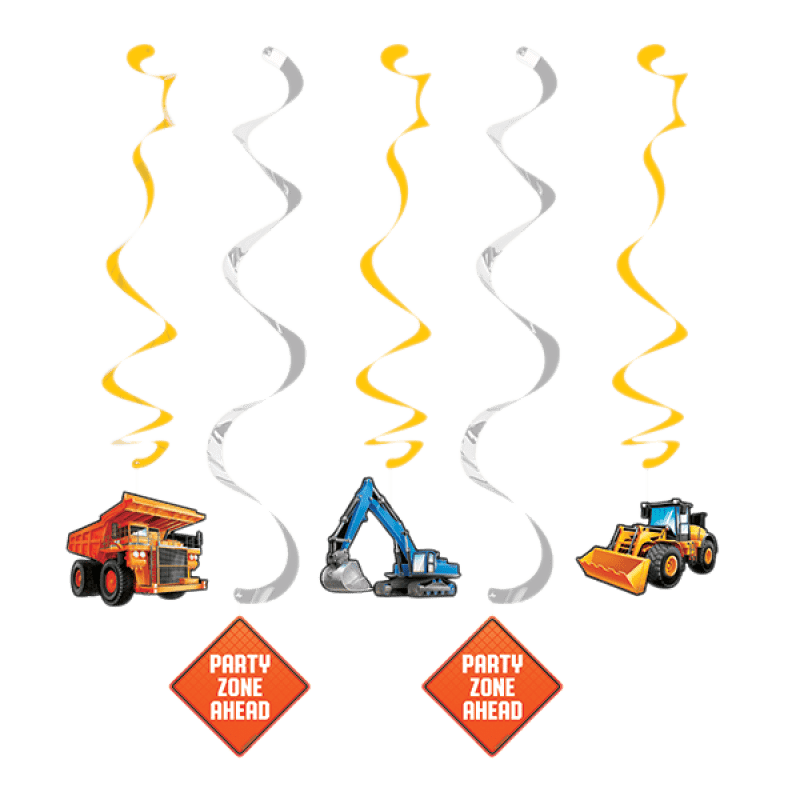 PARTY
ZONE
AHEAD

PARTY
ZONE
AHEAD